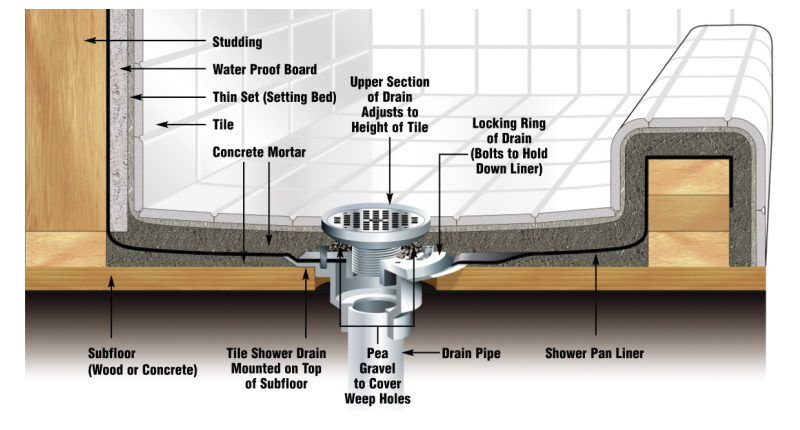 Studding

Water Proof Board

Thin Set (Setting Bed)

Tile

Concrete Mortar

Upper Section of Drain Adjusts to Height of Tile

Locking Ring of Drain (Bolts to Hold Down Liner)

Subfloor (Wood or Concrete)

Tile Shower Drain Mounted on Top of Subfloor

Pea Gravel to Cover Weep Holes

Drain Pipe

Shower Pan Liner